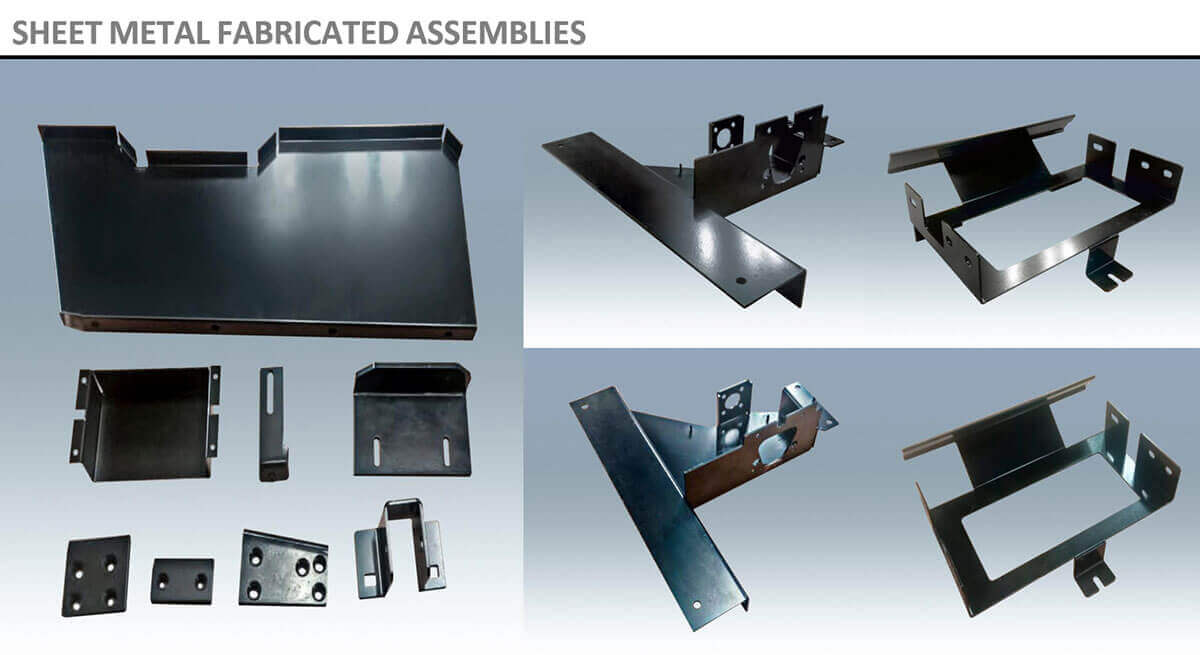 SHEET METAL FABRICATED ASSEMBLIES